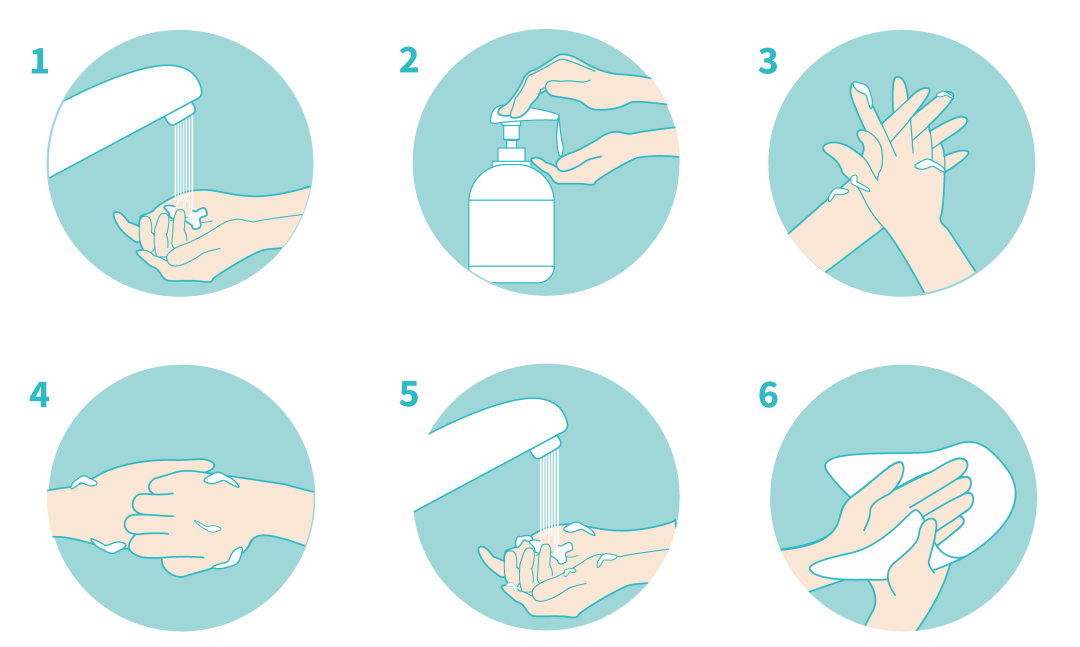 1

2

3

4

5

6